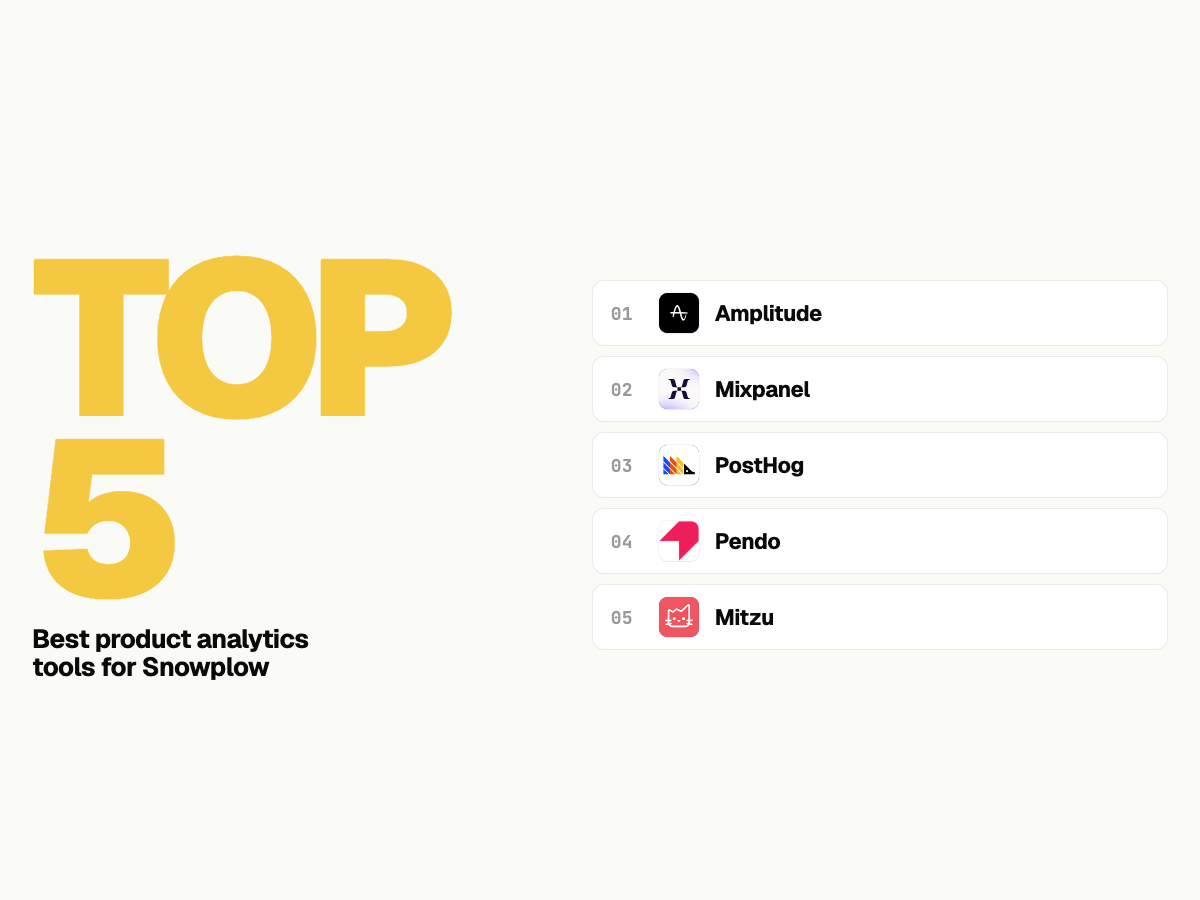 TOP
5

Best product analytics tools for Snowplow

01 Amplitude

02 Mixpanel

03 PostHog

04 Pendo

05 Mitzu